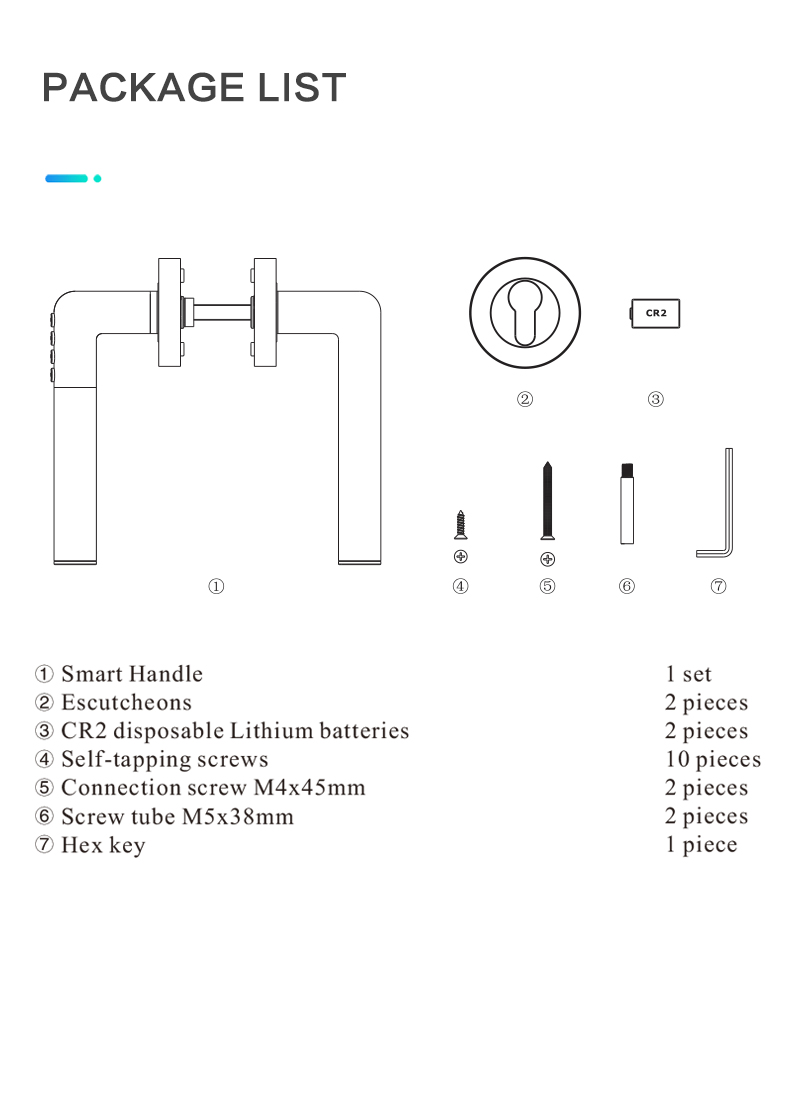 PACKAGE LIST

CR2

②

③

①

④

⑤

⑥

⑦

| | |
|---|---|
| ① Smart Handle | 1 set |
| ② Escutcheons | 2 pieces |
| ③ CR2 disposable Lithium batteries | 2 pieces |
| ④ Self-tapping screws | 10 pieces |
| ⑤ Connection screw M4x45mm | 2 pieces |
| ⑥ Screw tube M5x38mm | 2 pieces |
| ⑦ Hex key | 1 piece |