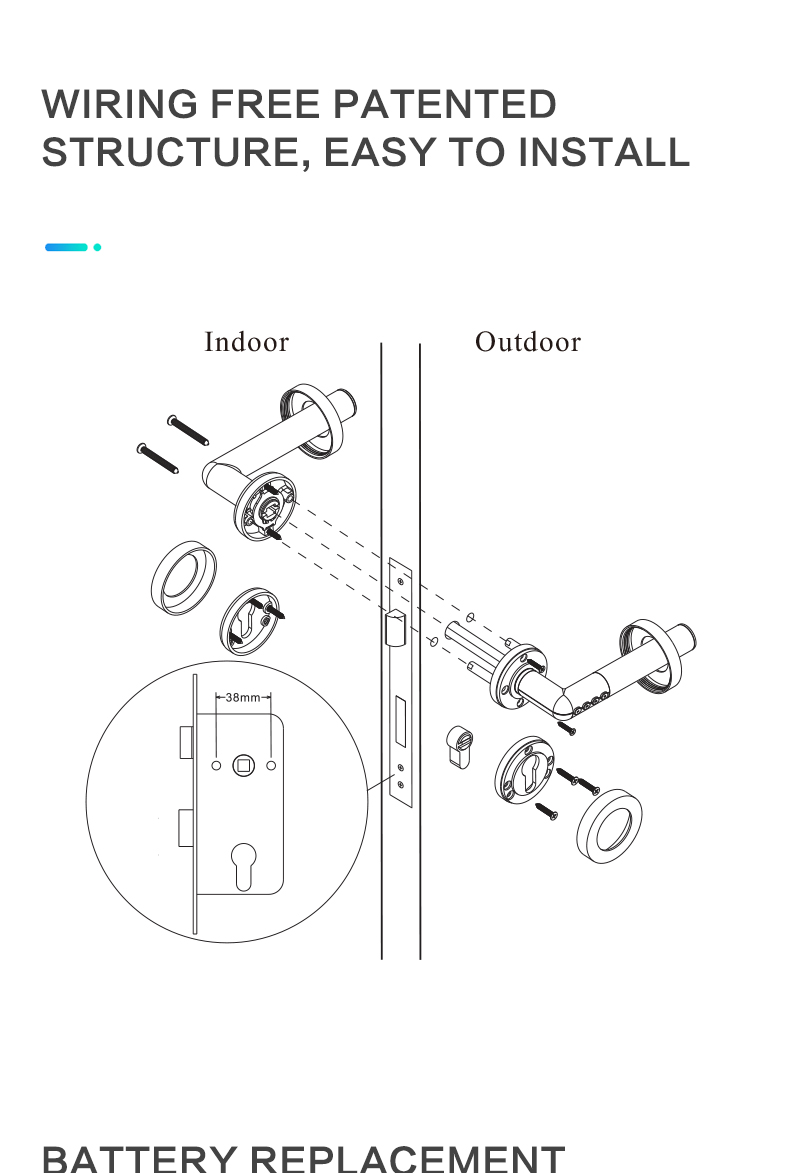 WIRING FREE PATENTED STRUCTURE, EASY TO INSTALL

Indoor

Outdoor

38mm

BATTERY REPLACEMENT