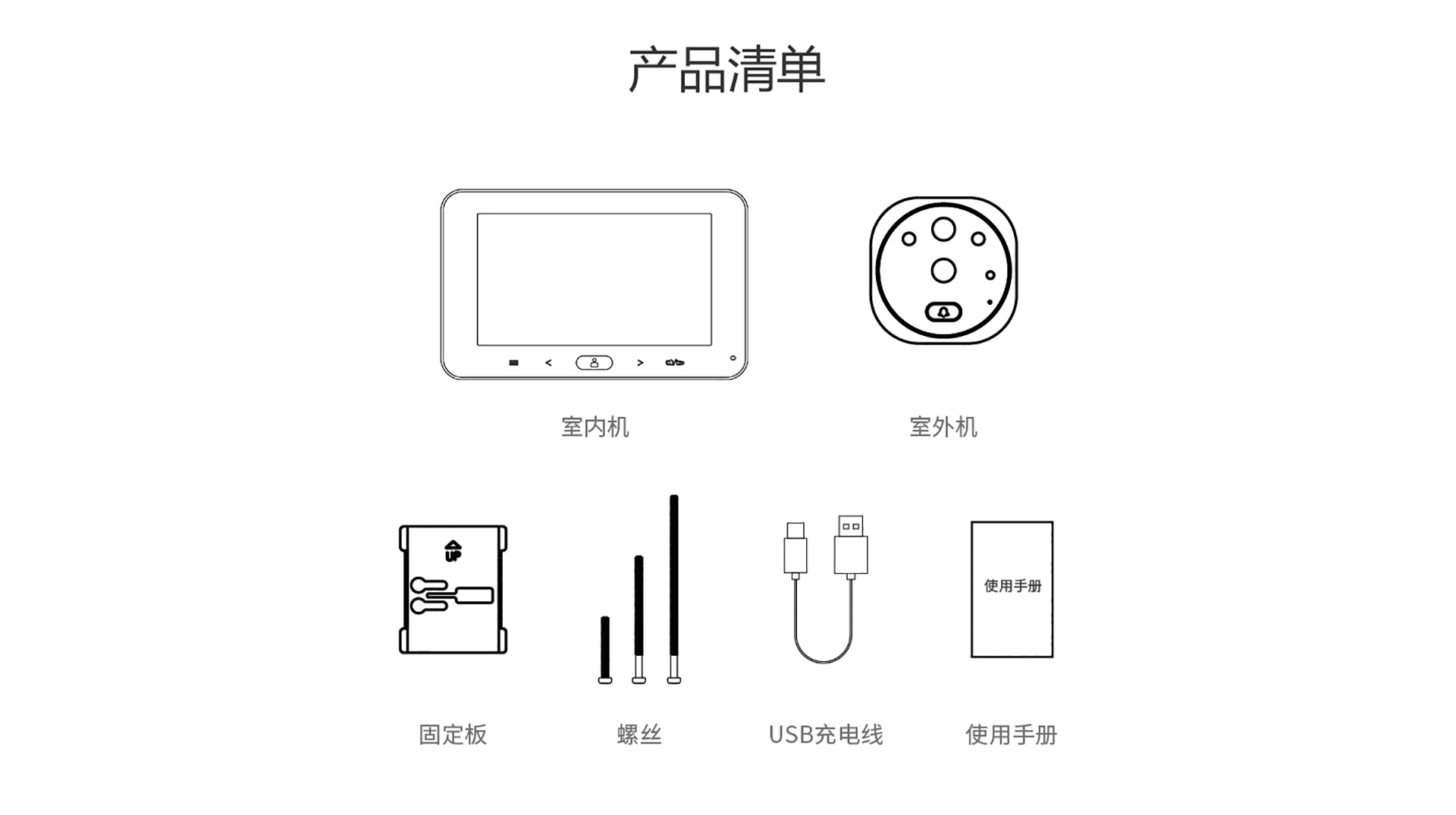 产品清单

室内机

室外机

UP

使用手册

固定板

螺丝

USB充电线

使用手册