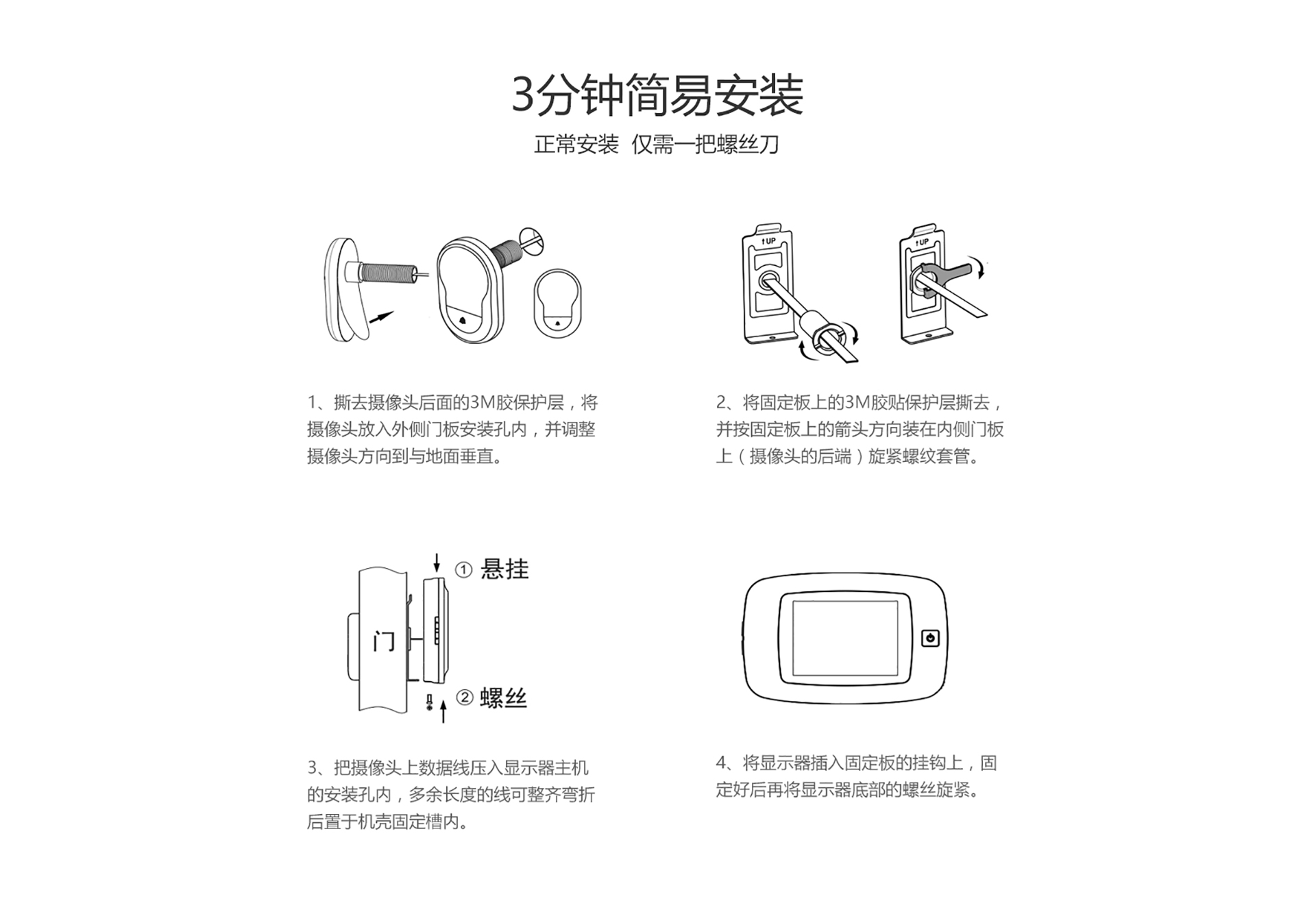 3分钟简易安装

正常安装 仅需一把螺丝刀

↑UP

↑UP

1、撕去摄像头后面的3M胶保护层，将摄像头放入外侧门板安装孔内，并调整摄像头方向到与地面垂直。

2、将固定板上的3M胶贴保护层撕去，并按固定板上的箭头方向装在内侧门板上（摄像头的后端）旋紧螺纹套管。

① 悬挂

门

② 螺丝

3、把摄像头上数据线压入显示器主机的安装孔内，多余长度的线可整齐弯折后置于机壳固定槽内。

4、将显示器插入固定板的挂钩上，固定好后再将显示器底部的螺丝旋紧。